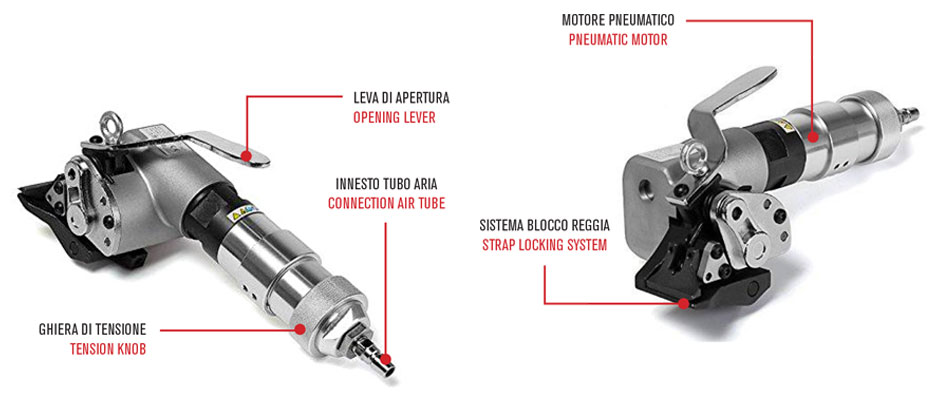 LEVA DI APERTURA
OPENING LEVER

INNESTO TUBO ARIA
CONNECTION AIR TUBE

GHIERA DI TENSIONE
TENSION KNOB

MOTORE PNEUMATICO
PNEUMATIC MOTOR

SISTEMA BLOCCO REGGIA
STRAP LOCKING SYSTEM