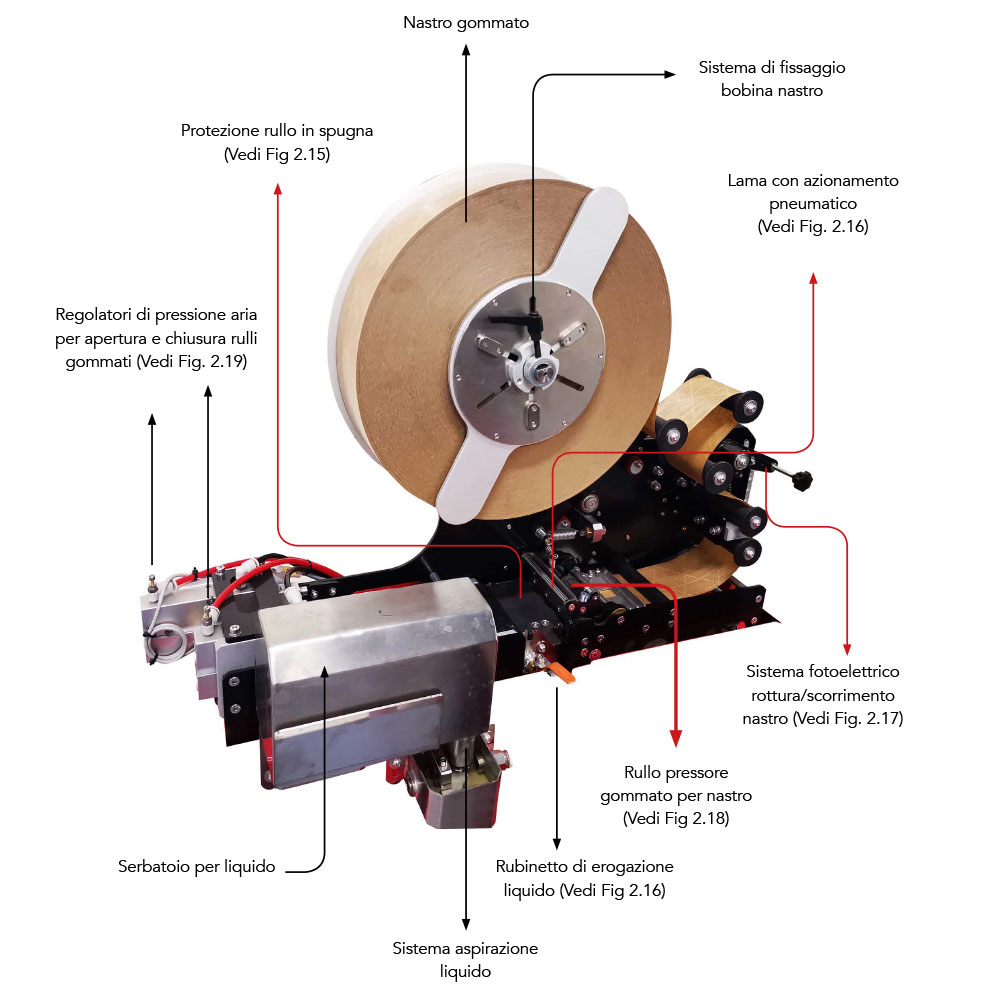 Nastro gommato

Sistema di fissaggio bobina nastro

Protezione rullo in spugna (Vedi Fig 2.15)

Lama con azionamento pneumatico (Vedi Fig. 2.16)

Regolatori di pressione aria per apertura e chiusura rulli gommati (Vedi Fig. 2.19)

Sistema fotoelettrico rottura/scorrimento nastro (Vedi Fig. 2.17)

Rullo pressore gommato per nastro (Vedi Fig 2.18)

Serbatoio per liquido

Rubinetto di erogazione liquido (Vedi Fig 2.16)

Sistema aspirazione liquido