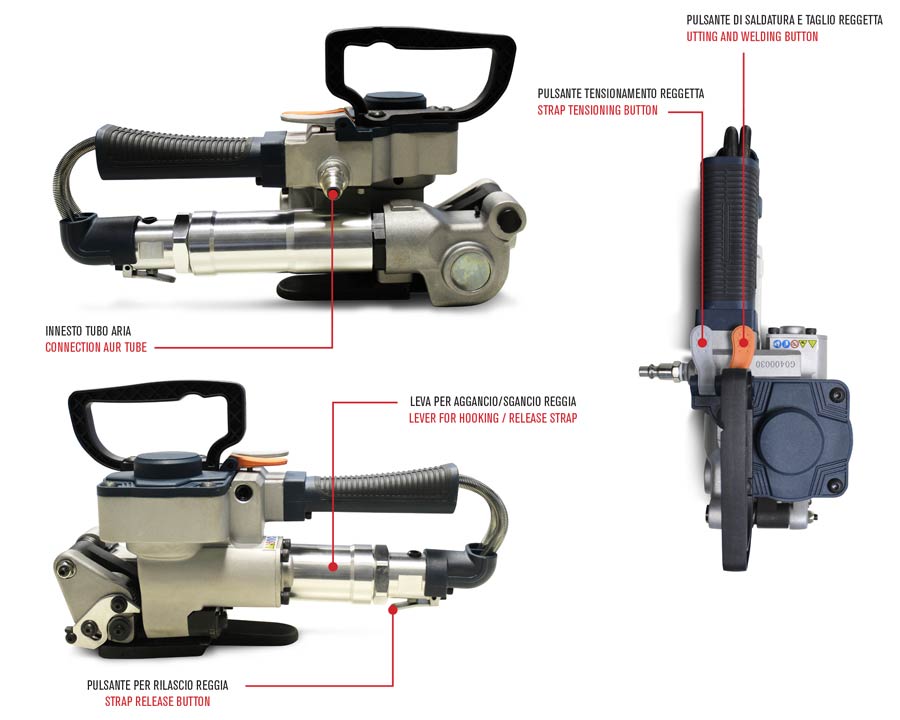 PULSANTE DI SALDATURA E TAGLIO REGGETTA
UTTING AND WELDING BUTTON

PULSANTE TENSIONAMENTO REGGETTA
STRAP TENSIONING BUTTON

INNESTO TUBO ARIA
CONNECTION AUR TUBE

LEVA PER AGGANCIO/SGANCIO REGGIA
LEVER FOR HOOKING / RELEASE STRAP

PULSANTE PER RILASCIO REGGIA
STRAP RELEASE BUTTON

G0400030